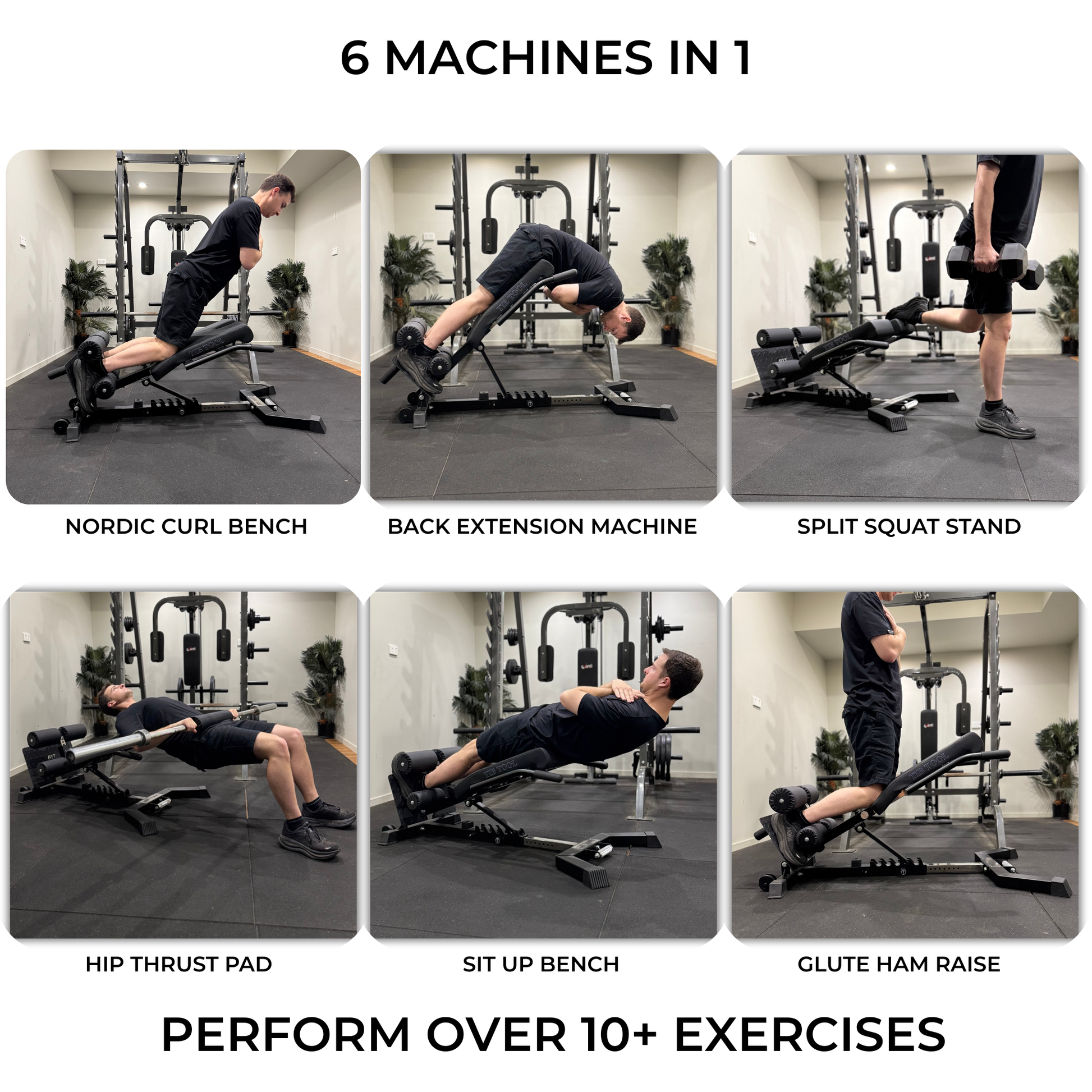 6 MACHINES IN 1

NORDIC CURL BENCH

BACK EXTENSION MACHINE

SPLIT SQUAT STAND

HIP THRUST PAD

SIT UP BENCH

GLUTE HAM RAISE

PERFORM OVER 10+ EXERCISES