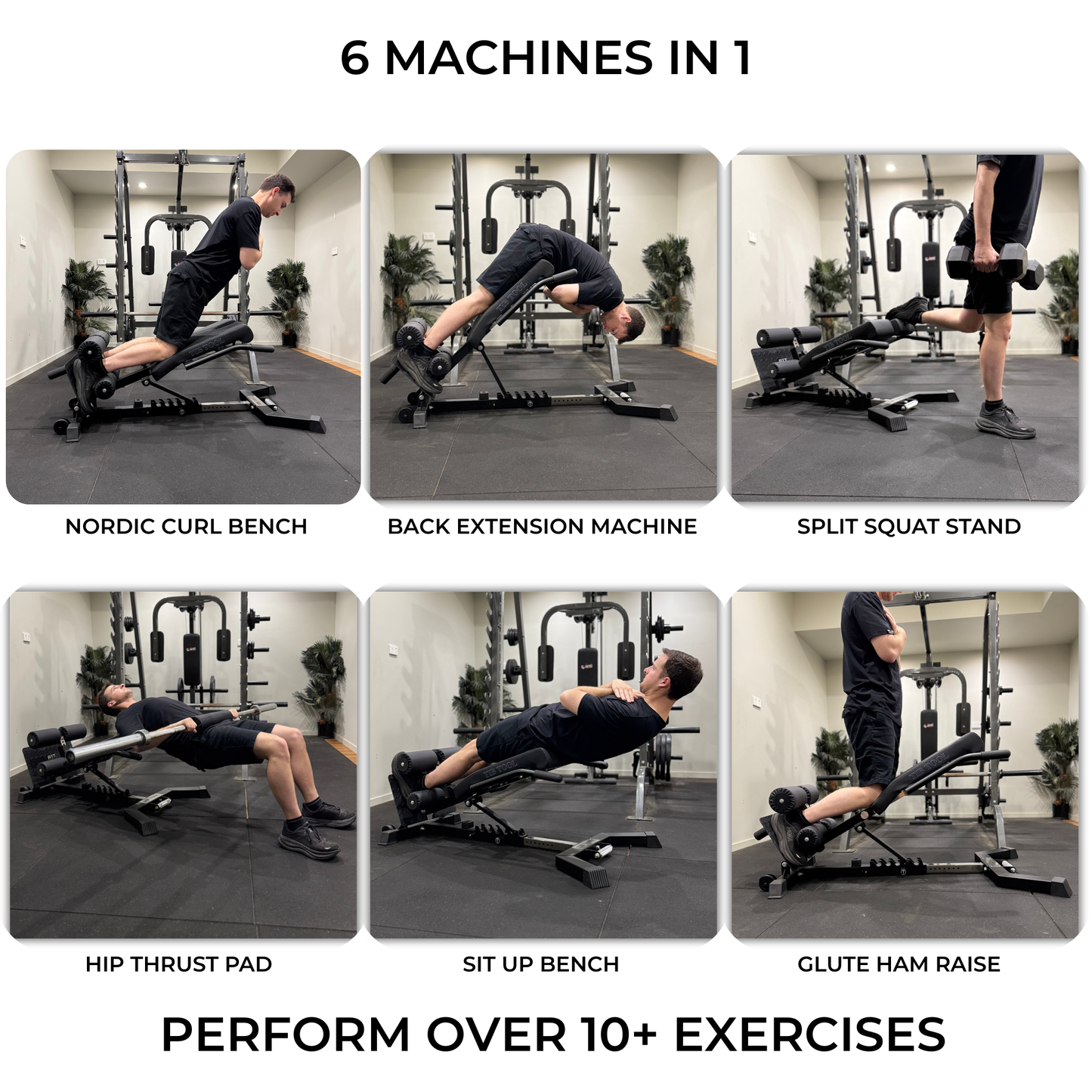 6 MACHINES IN 1

NORDIC CURL BENCH

BACK EXTENSION MACHINE

SPLIT SQUAT STAND

HIP THRUST PAD

SIT UP BENCH

GLUTE HAM RAISE

PERFORM OVER 10+ EXERCISES